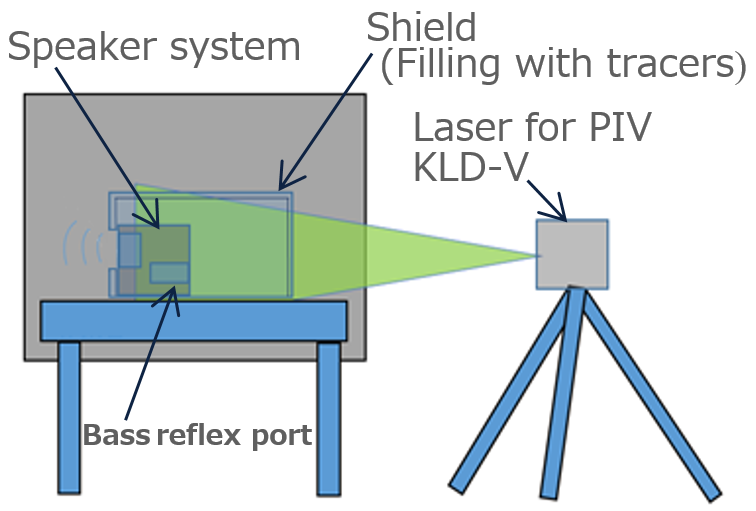 Speaker system

Shield
(Filling with tracers)

Laser for PIV
KLD-V

Bass reflex port